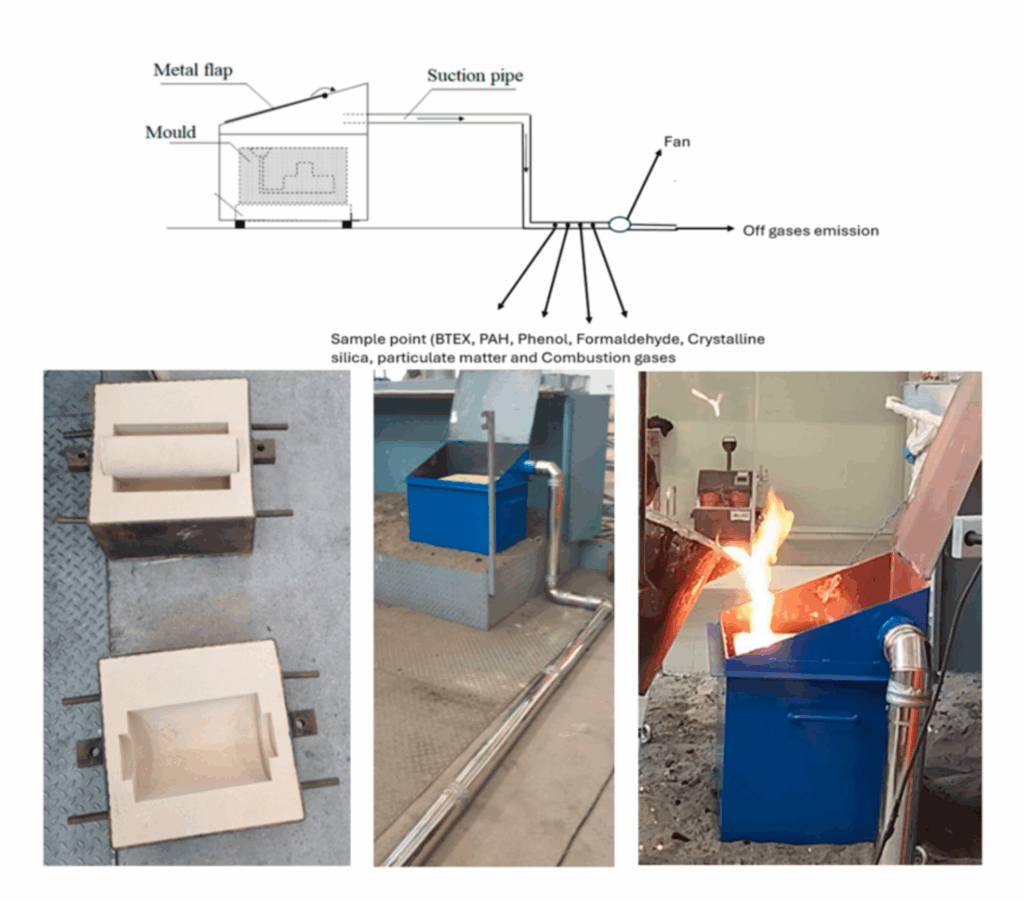 Metal flap

Suction pipe

Mould

Fan

Off gases emission

Sample point (BTEX, PAH, Phenol, Formaldehyde, Crystalline silica, particulate matter and Combustion gases